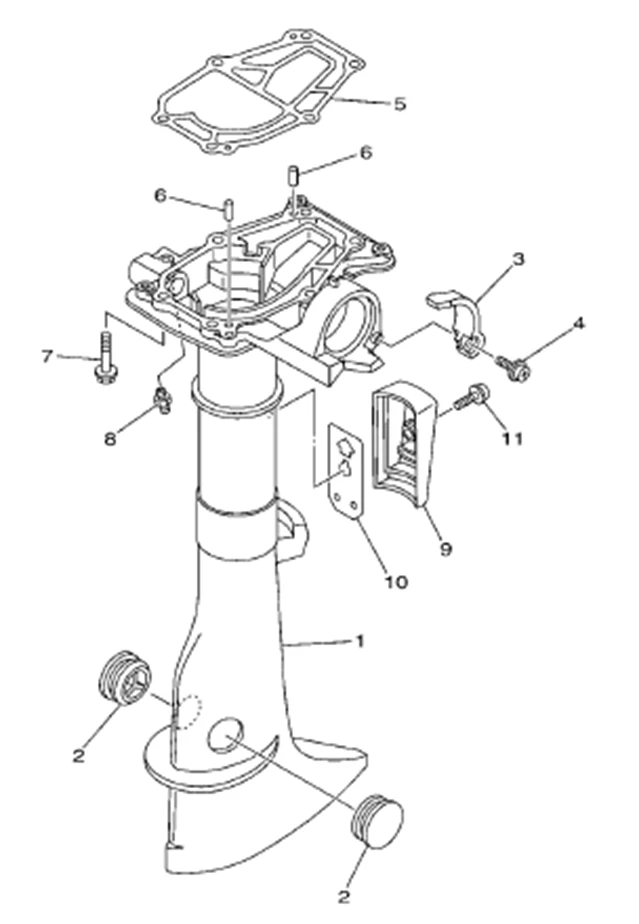 5
6
6
3
4
7
8
11
9
10
1
2
2