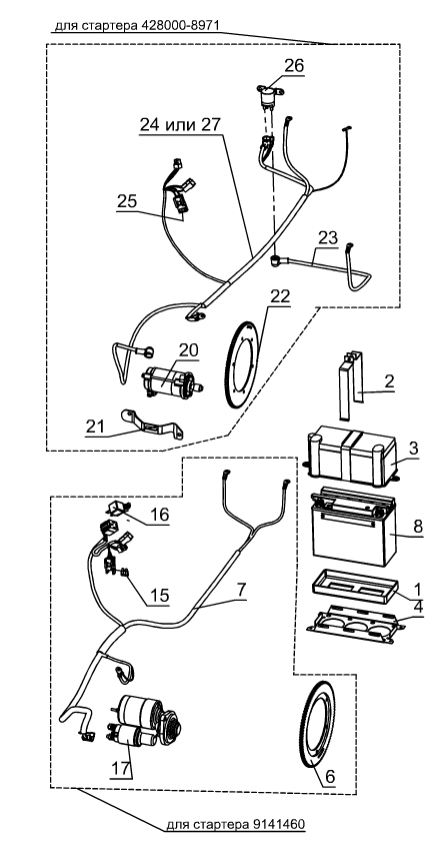 для стартера 428000-8971

26

24 или 27

25

23

22

20

21

2

3

16

8

15

7

1

4

17

6

для стартера 9141460