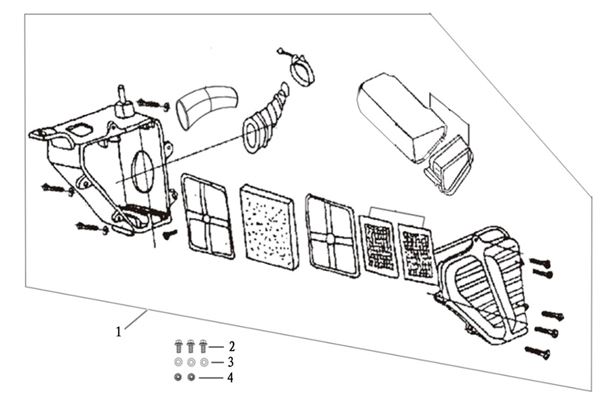 1
2
3
4