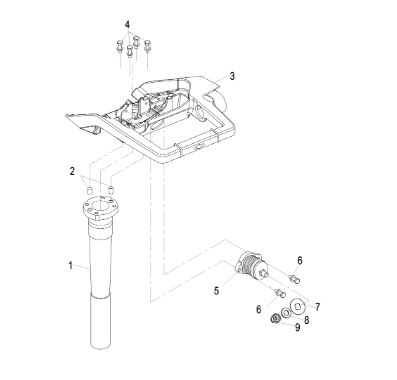 4
3
2
1
6
5
6
7
8
9