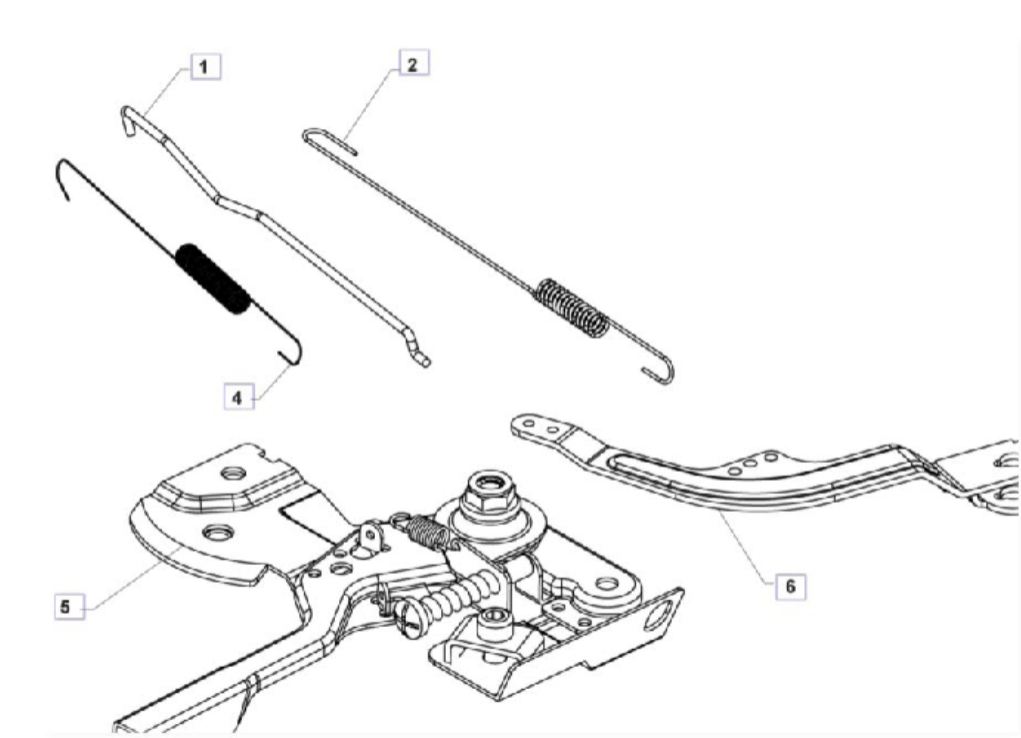 1
2
4
5
6