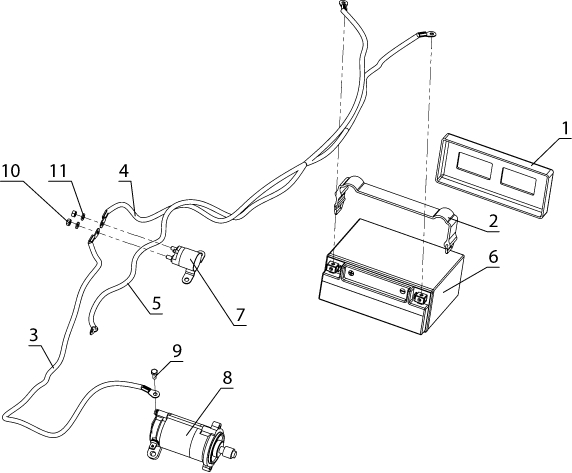 1
10
11
4
2
6
5
7
3
9
8